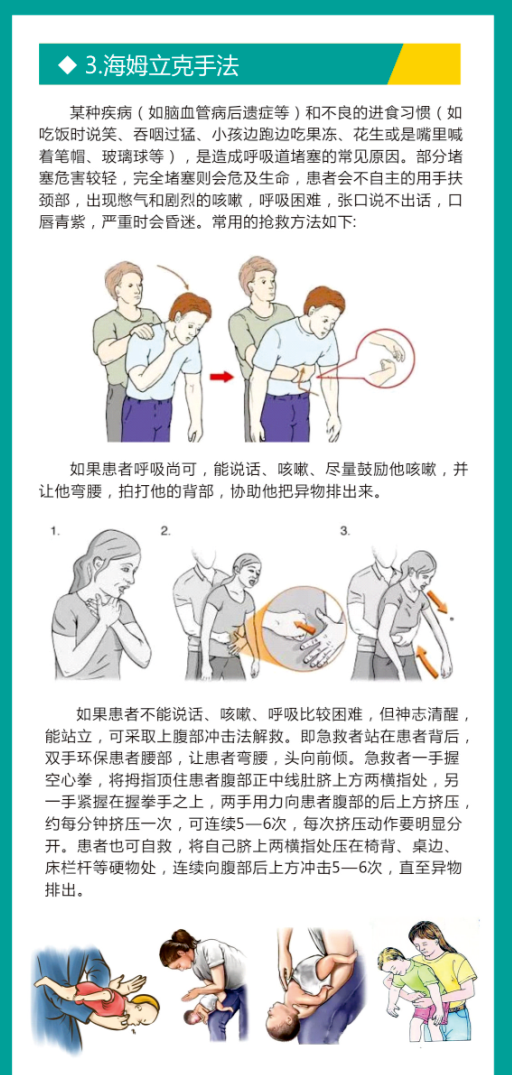 ◆ 3.海姆立克手法

某种疾病（如脑血管病后遗症等）和不良的进食习惯（如吃饭时说笑、吞咽过猛、小孩边跑边吃果冻、花生或是嘴里喊着笔帽、玻璃球等），是造成呼吸道堵塞的常见原因。部分堵塞危害较轻，完全堵塞则会危及生命，患者会不自主的用手扶颈部，出现憋气和剧烈的咳嗽，呼吸困难，张口说不出话，口唇青紫，严重时会昏迷。常用的抢救方法如下:

如果患者呼吸尚可，能说话、咳嗽、尽量鼓励他咳嗽，并让他弯腰，拍打他的背部，协助他把异物排出来。

1.

2.

3.

如果患者不能说话、咳嗽、呼吸比较困难，但神志清醒，能站立，可采取上腹部冲击法解救。即急救者站在患者背后，双手环保患者腰部，让患者弯腰，头向前倾。急救者一手握空心拳，将拇指顶住患者腹部正中线肚脐上方两横指处，另一手紧握在握拳手之上，两手用力向患者腹部的后上方挤压，约每分钟挤压一次，可连续5—6次，每次挤压动作要明显分开。患者也可自救，将自己脐上两横指处压在椅背、桌边、床栏杆等硬物处，连续向腹部后上方冲击5—6次，直至异物排出。