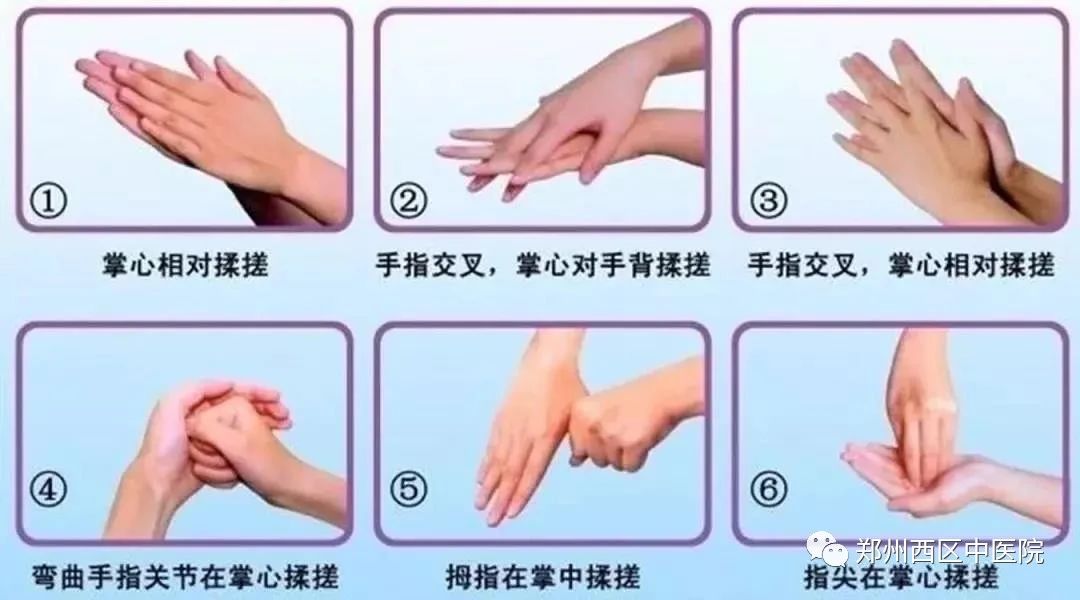 ①
掌心相对揉搓

②
手指交叉，掌心对手背揉搓

③
手指交叉，掌心相对揉搓

④
弯曲手指关节在掌心揉搓

⑤
拇指在掌中揉搓

⑥
指尖在掌心揉搓

郑州西区中医院