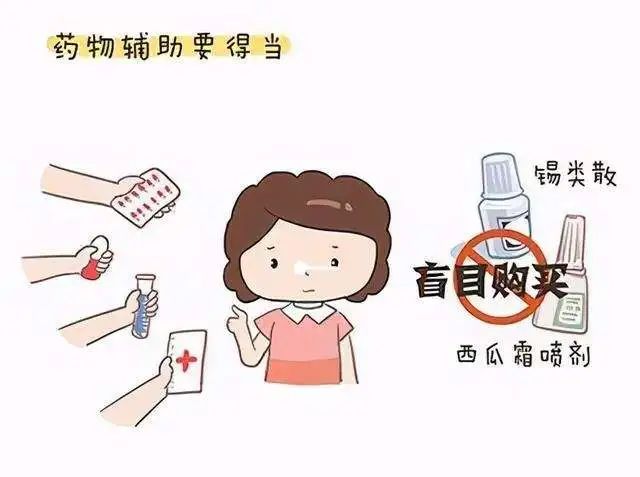 药物辅助要得当

锡类散

盲目购买

西瓜霜喷剂